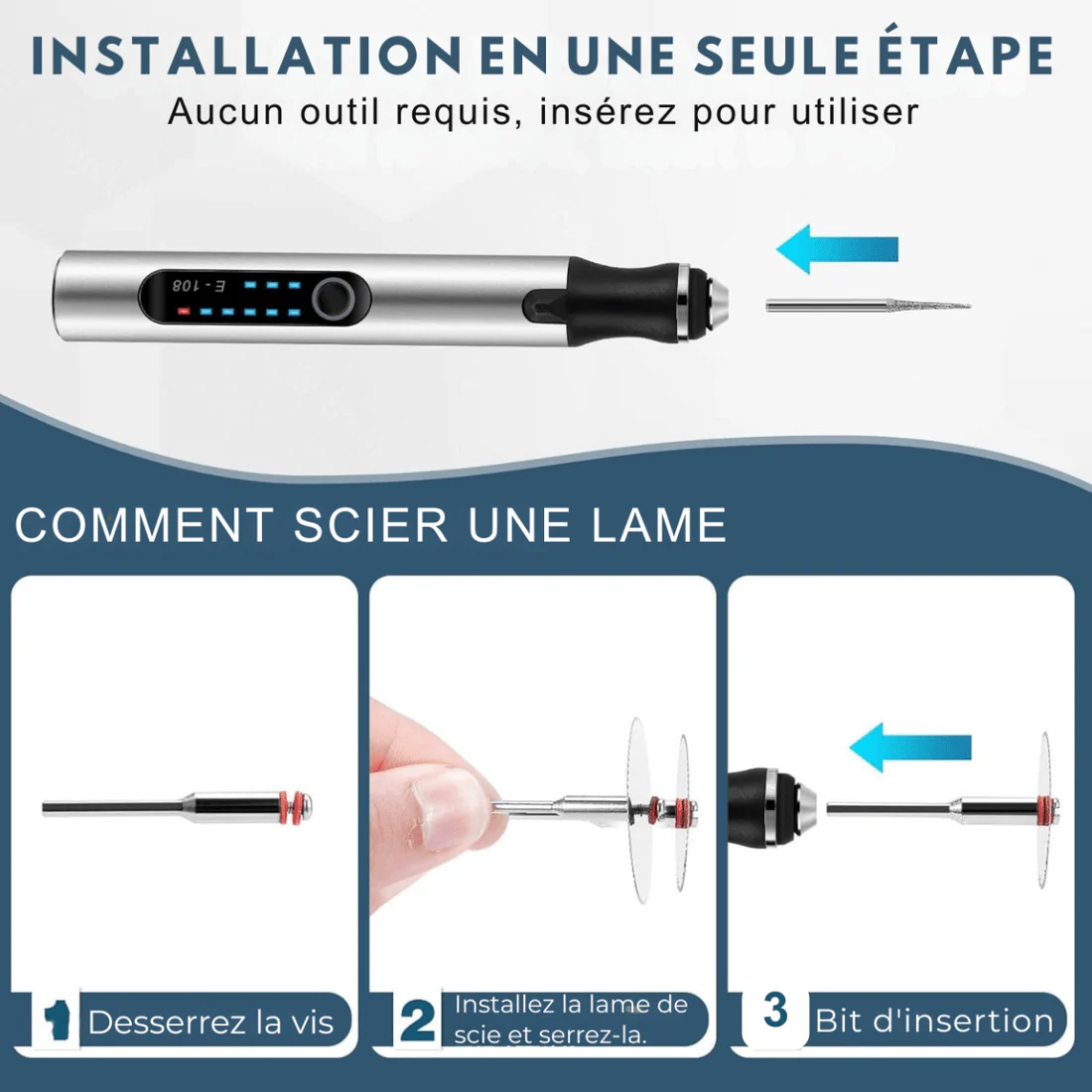 INSTALLATION EN UNE SEULE ÉTAPE
Aucun outil requis, insérez pour utiliser

E-108

COMMENT SCIER UNE LAME

1 Desserrez la vis

2 Installez la lame de scie et serrez-la.

3 Bit d'insertion