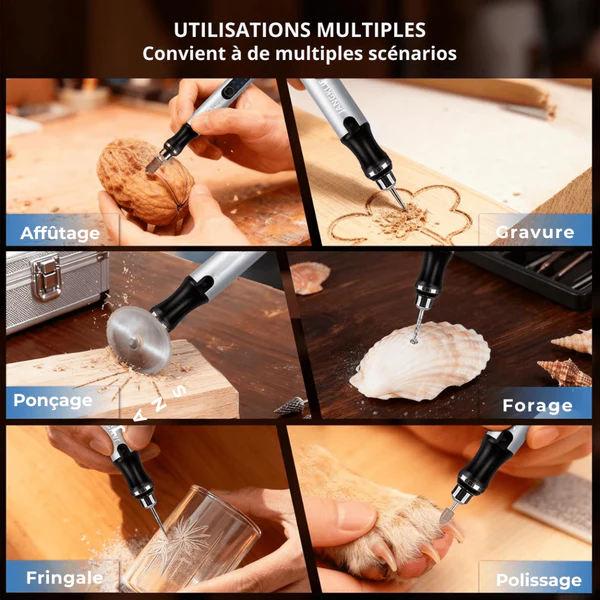 UTILISATIONS MULTIPLES
Convient à de multiples scénarios

Affûtage

Gravure

Ponçage

Forage

Fringale

Polissage