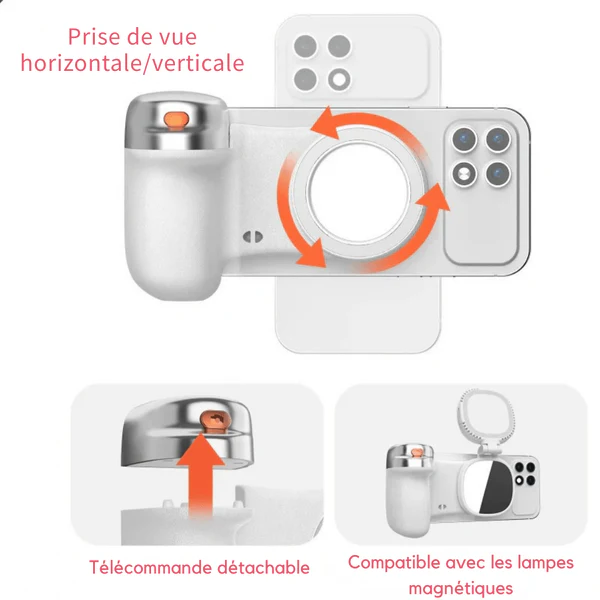 Prise de vue horizontale/verticale

Télécommande détachable

Compatible avec les lampes magnétiques